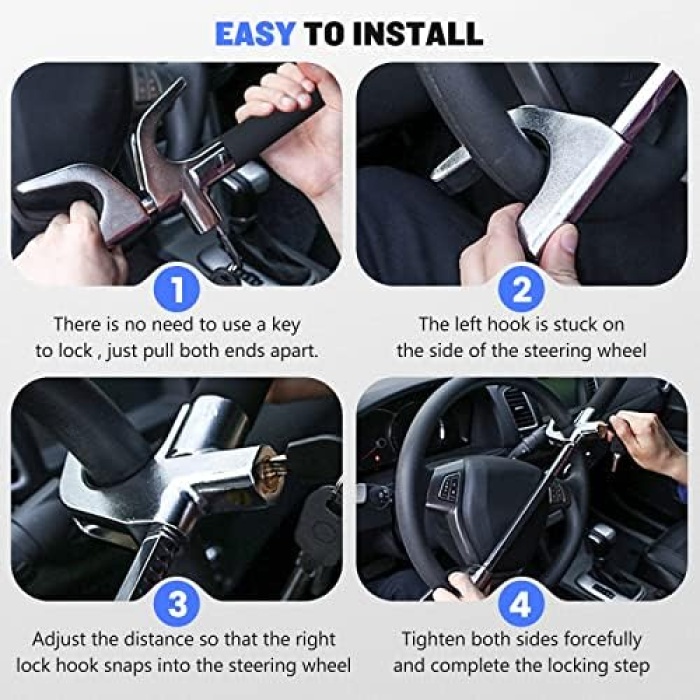 EASY TO INSTALL

1

There is no need to use a key to lock , just pull both ends apart.

2

The left hook is stuck on the side of the steering wheel

3

Adjust the distance so that the right lock hook snaps into the steering wheel

4

Tighten both sides forcefully and complete the locking step